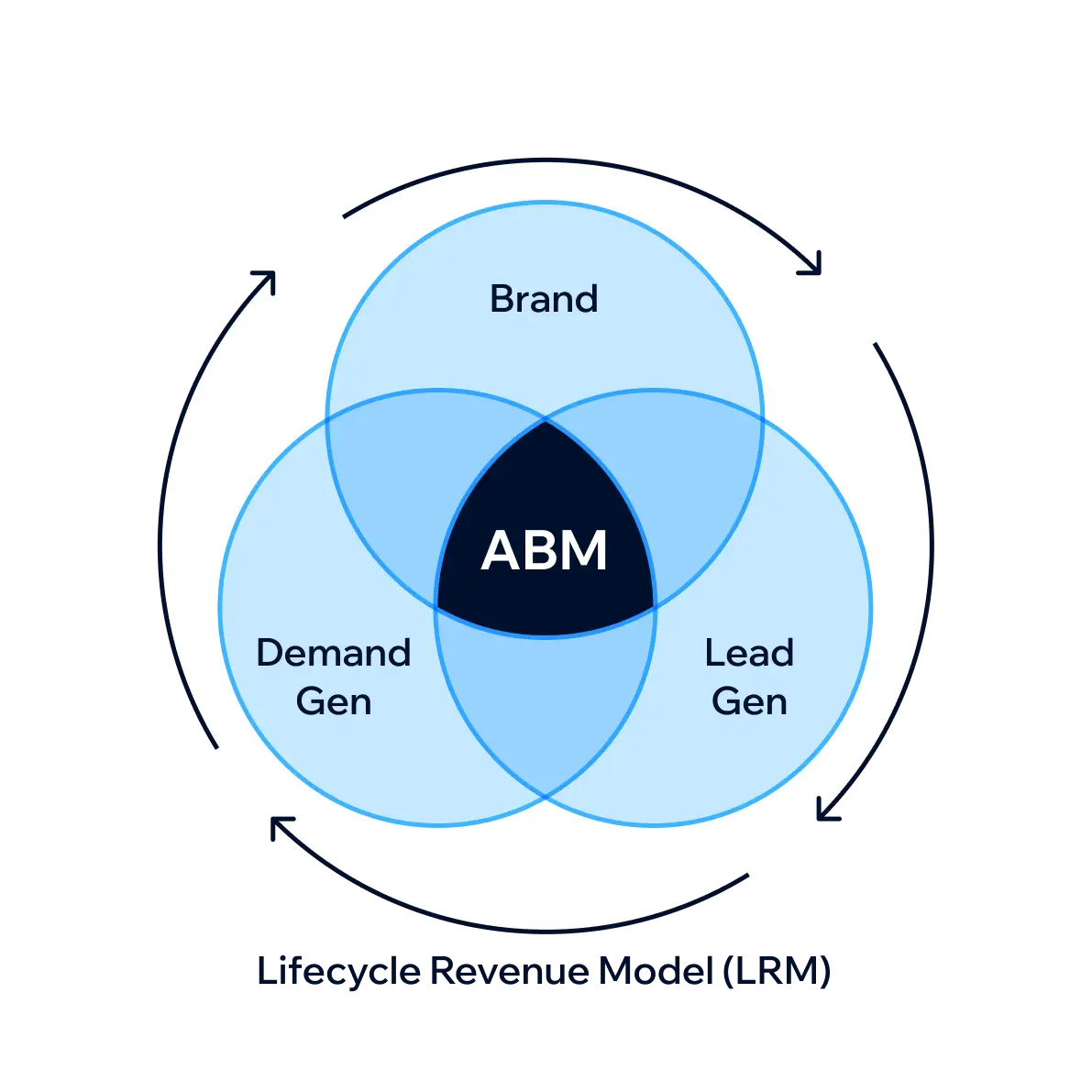 Brand

ABM

Demand Gen

Lead Gen

Lifecycle Revenue Model (LRM)